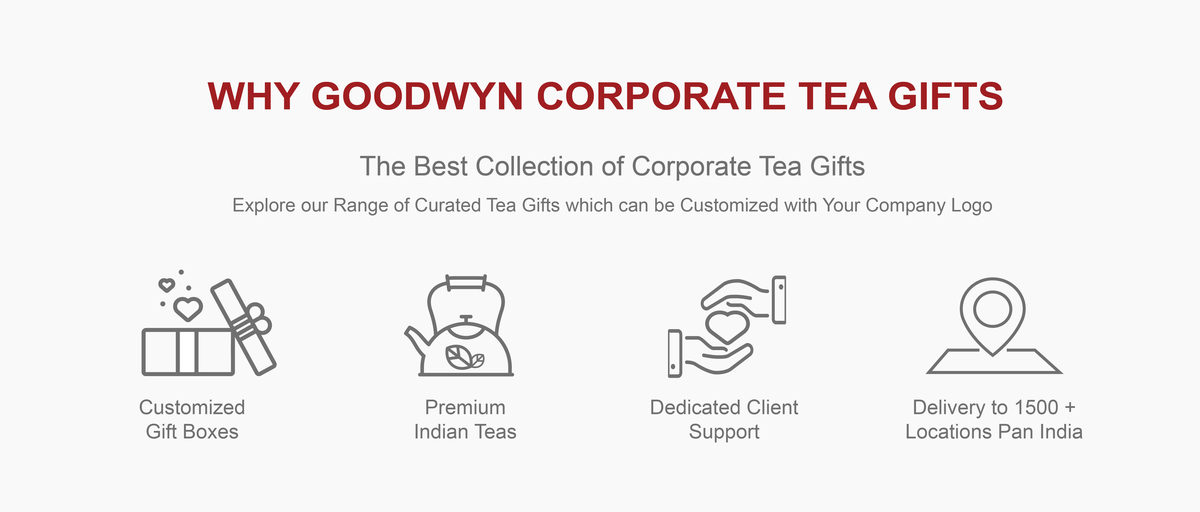 WHY GOODWYN CORPORATE TEA GIFTS

The Best Collection of Corporate Tea Gifts

Explore our Range of Curated Tea Gifts which can be Customized with Your Company Logo

Customized Gift Boxes

Premium Indian Teas

Dedicated Client Support

Delivery to 1500 + Locations Pan India