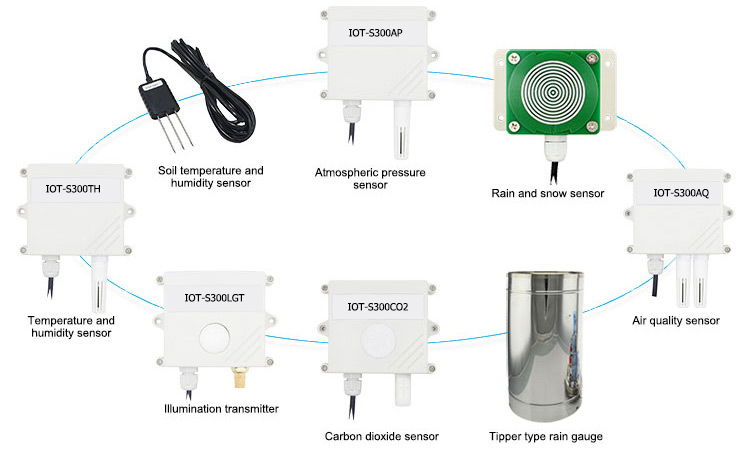 IOT-S300AP

Soil temperature and humidity sensor

Atmospheric pressure sensor

Rain and snow sensor

IOT-S300TH

IOT-S300AQ

Temperature and humidity sensor

IOT-S300LGT

IOT-S300CO2

Air quality sensor

Illumination transmitter

Carbon dioxide sensor

Tipper type rain gauge