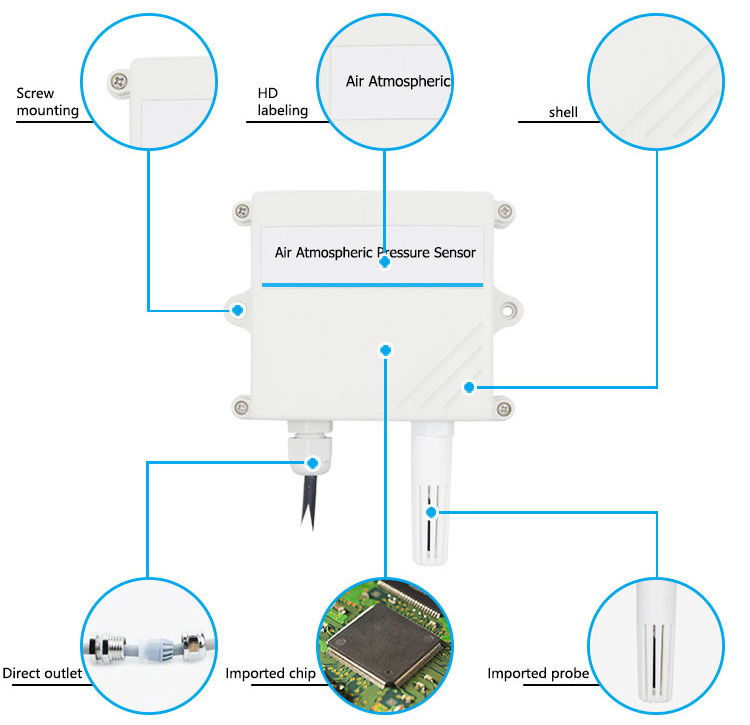 Screw mounting

HD labeling

Air Atmospheric

shell

Air Atmospheric Pressure Sensor

Direct outlet

Imported chip

Imported probe