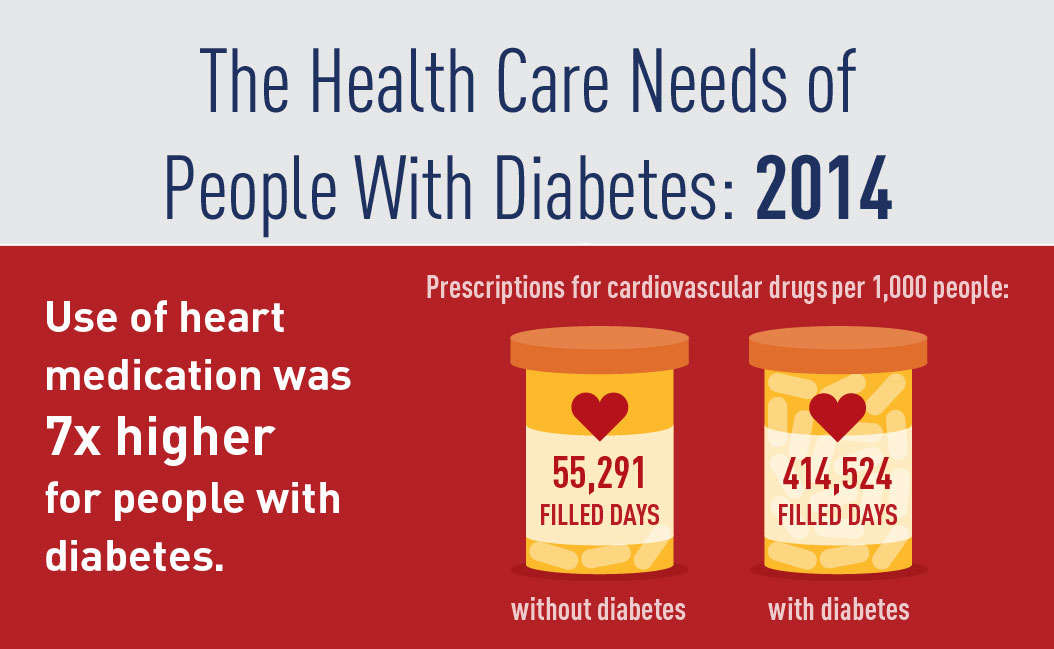 The Health Care Needs of People With Diabetes: 2014

Use of heart medication was 7x higher for people with diabetes.

Prescriptions for cardiovascular drugs per 1,000 people:

55,291 FILLED DAYS

without diabetes

414,524 FILLED DAYS

with diabetes