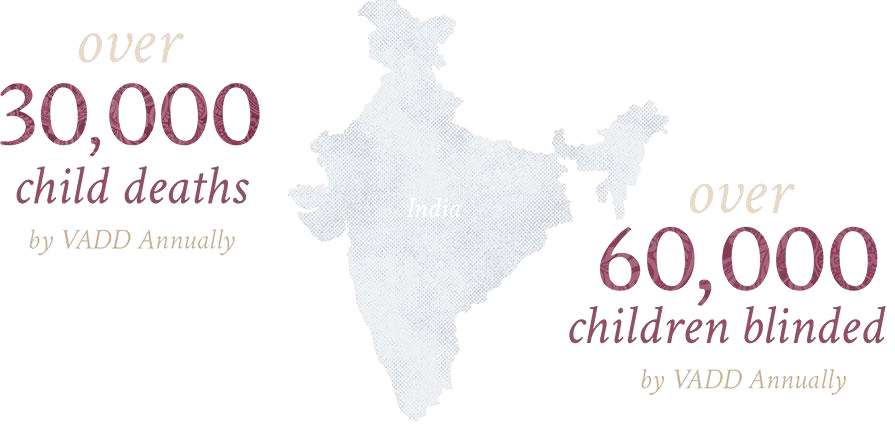 over
30,000
child deaths
by VADD Annually

India

over
60,000
children blinded
by VADD Annually