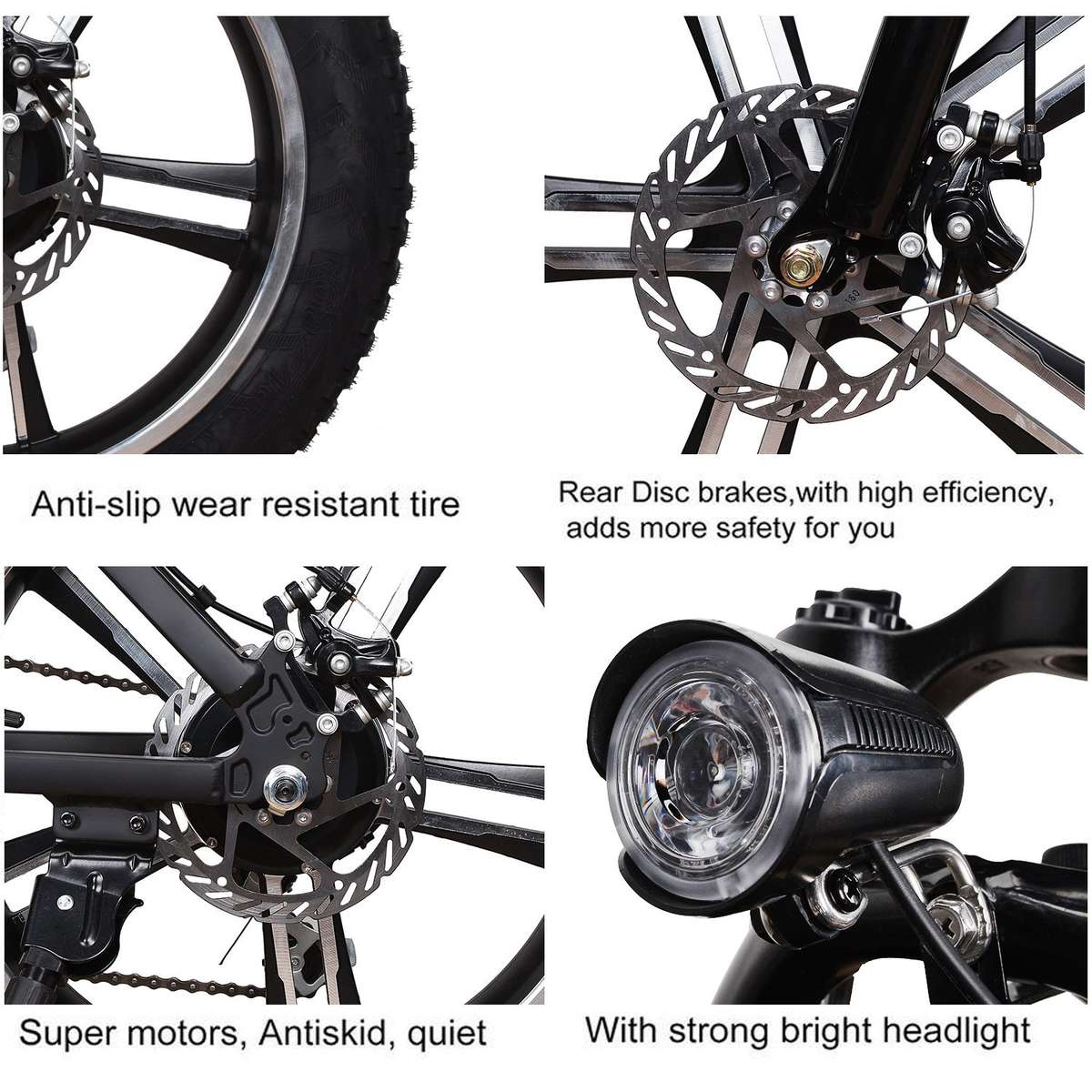 Anti-slip wear resistant tire

Rear Disc brakes,with high efficiency, adds more safety for you

Super motors, Antiskid, quiet

With strong bright headlight