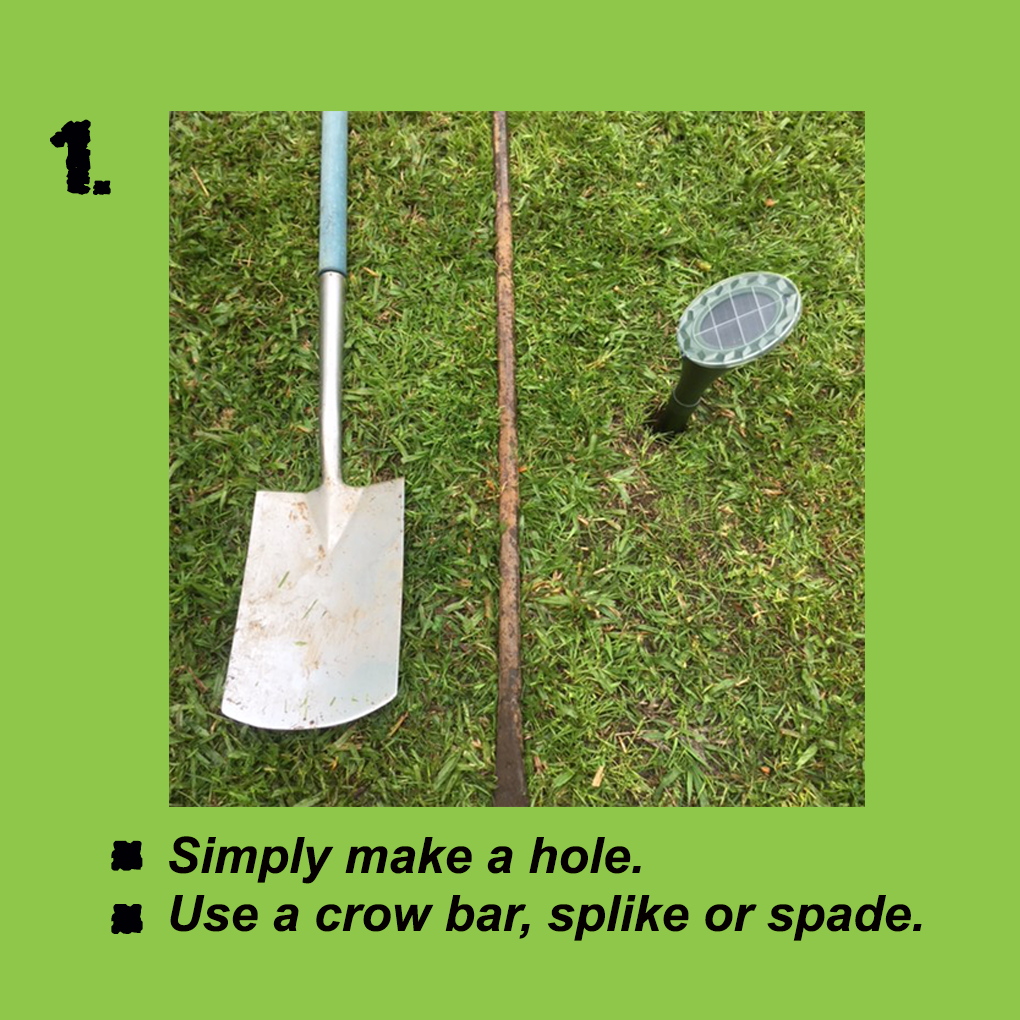 1.

- Simply make a hole.
- Use a crow bar, splike or spade.