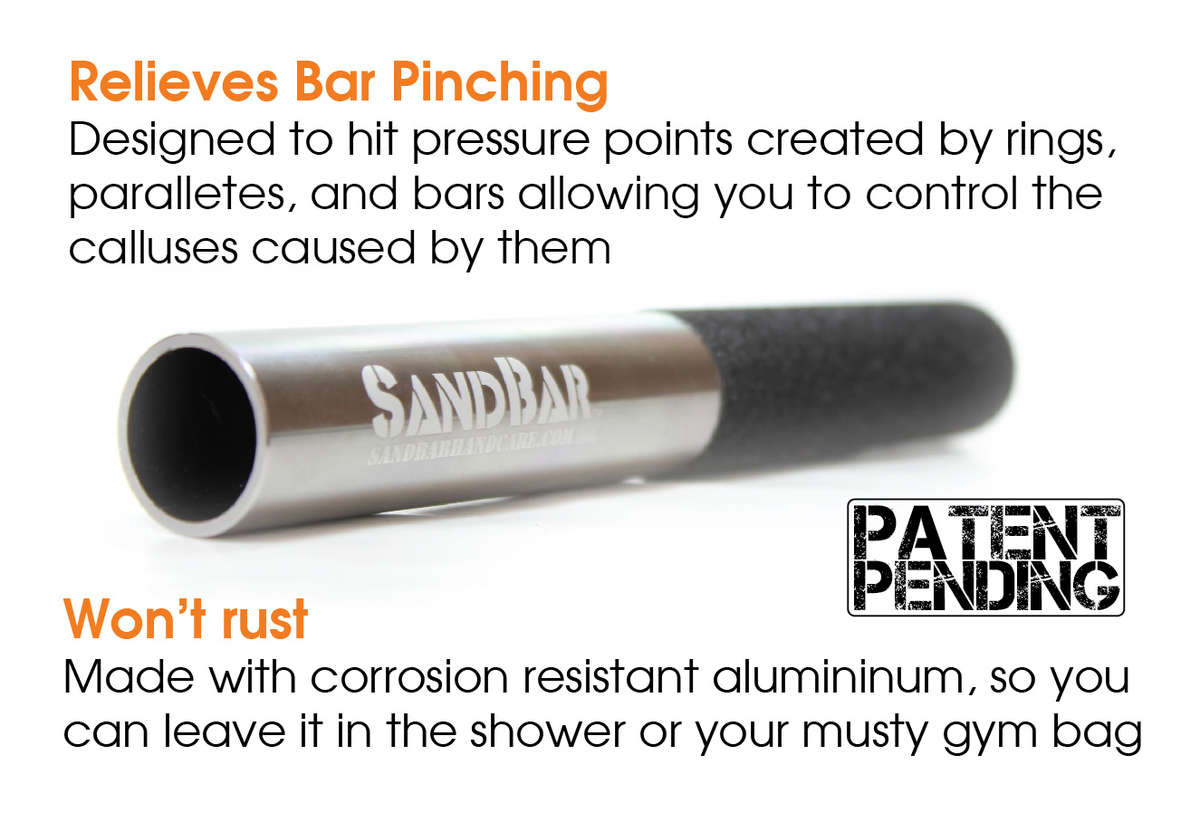 Relieves Bar Pinching

Designed to hit pressure points created by rings, paralletes, and bars allowing you to control the calluses caused by them

SANDBAR
SANDBARHANDCARE.COM

PATENT PENDING

Won't rust

Made with corrosion resistant alumininum, so you can leave it in the shower or your musty gym bag