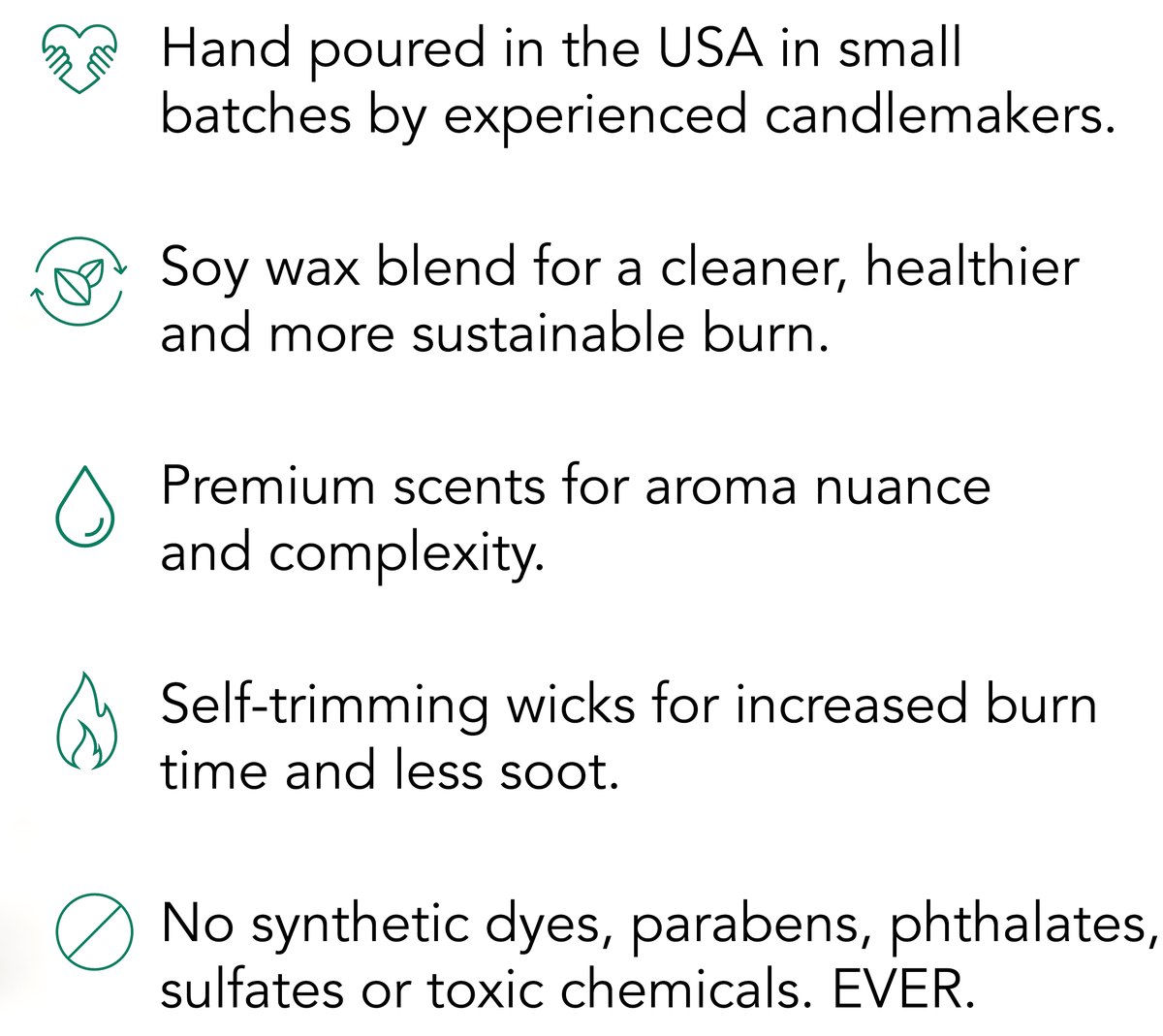 Hand poured in the USA in small batches by experienced candlemakers.

Soy wax blend for a cleaner, healthier and more sustainable burn.

Premium scents for aroma nuance and complexity.

Self-trimming wicks for increased burn time and less soot.

No synthetic dyes, parabens, phthalates, sulfates or toxic chemicals. EVER.