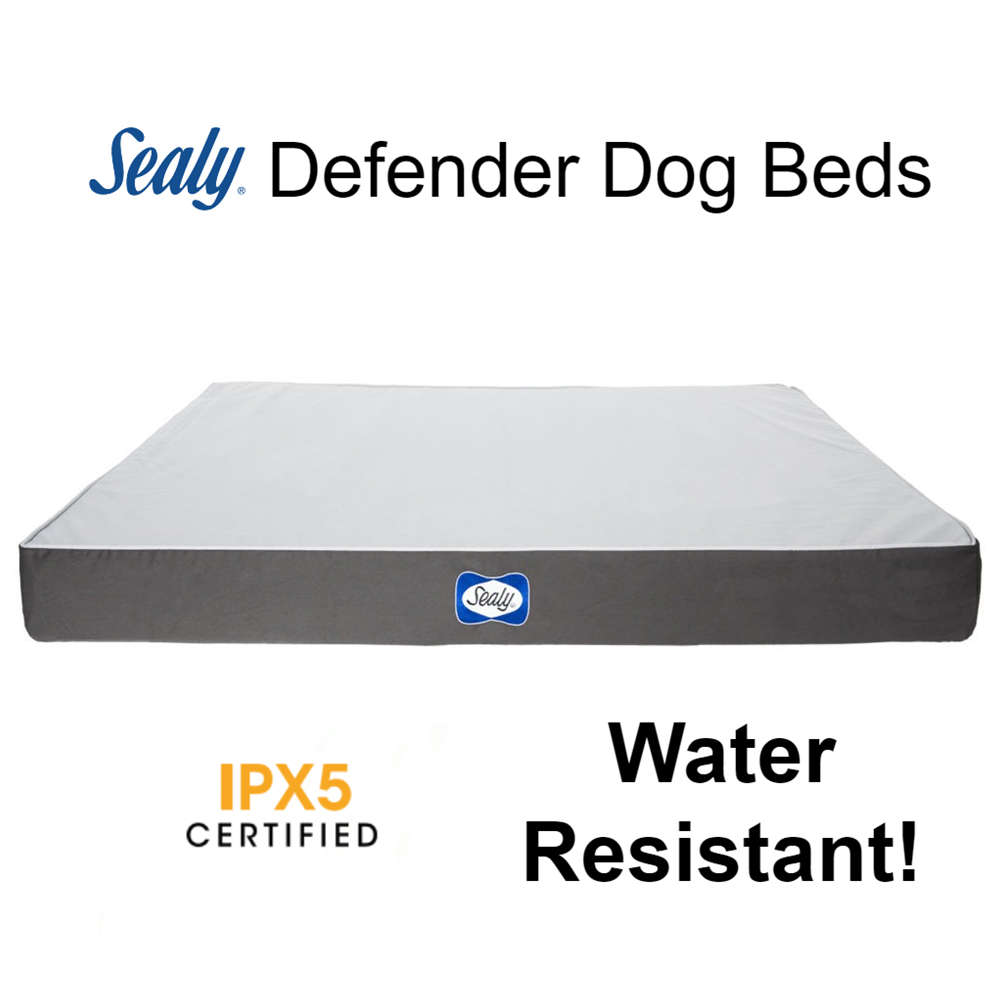 Sealy® Defender Dog Beds

Sealy

IPX5
CERTIFIED

Water
Resistant!