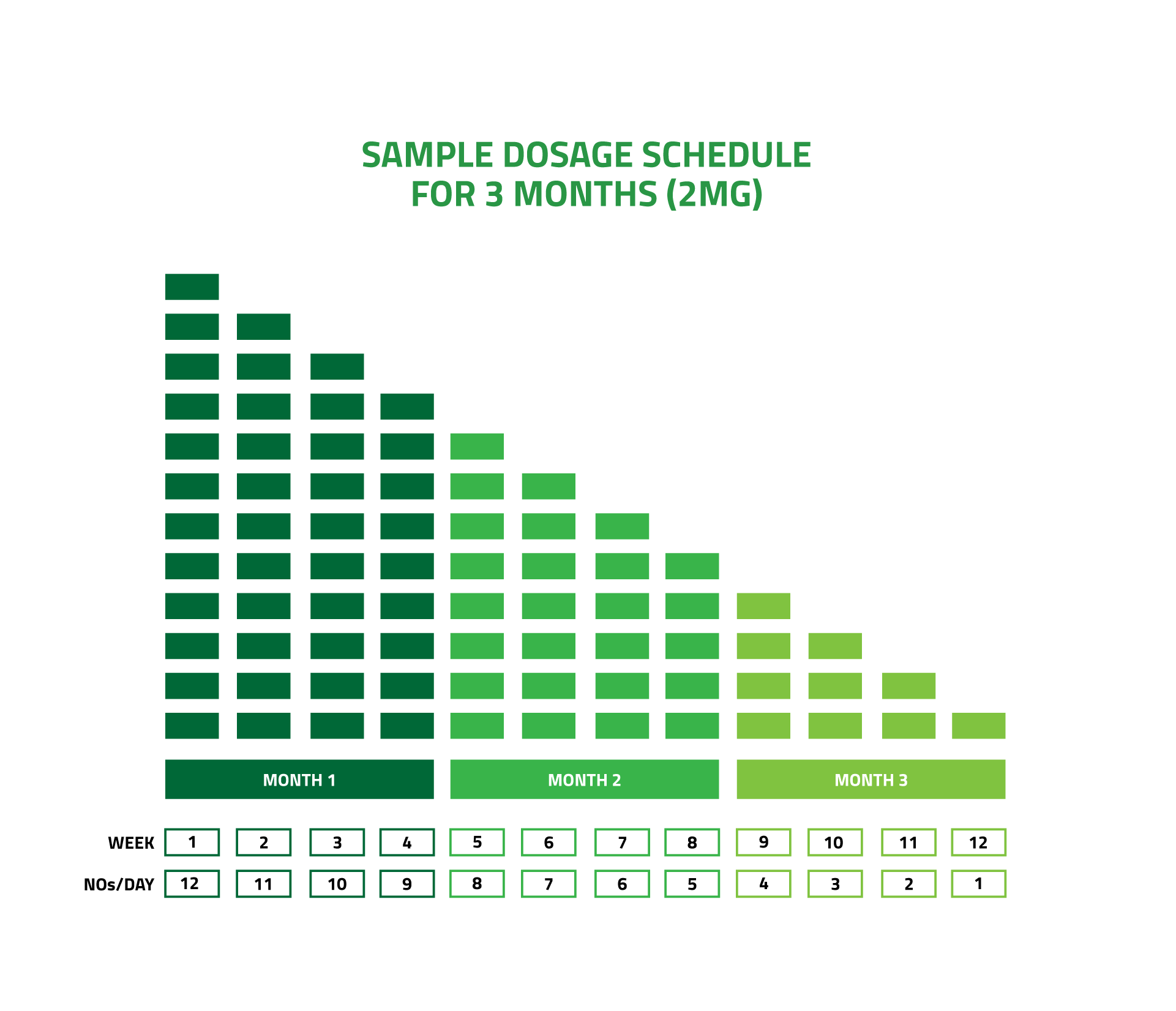 SAMPLE DOSAGE SCHEDULE
FOR 3 MONTHS (2MG)

MONTH 1
MONTH 2
MONTH 3

| WEEK | 1 | 2 | 3 | 4 | 5 | 6 | 7 | 8 | 9 | 10 | 11 | 12 |
|---|---|---|---|---|---|---|---|---|---|---|---|---|
| NOs/DAY | 12 | 11 | 10 | 9 | 8 | 7 | 6 | 5 | 4 | 3 | 2 | 1 |