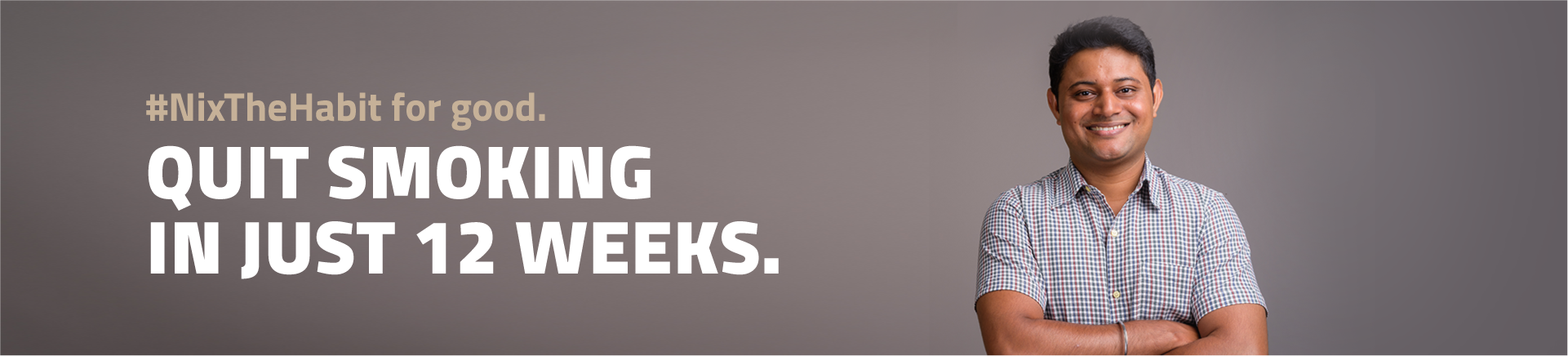 #NixTheHabit for good.

QUIT SMOKING IN JUST 12 WEEKS.