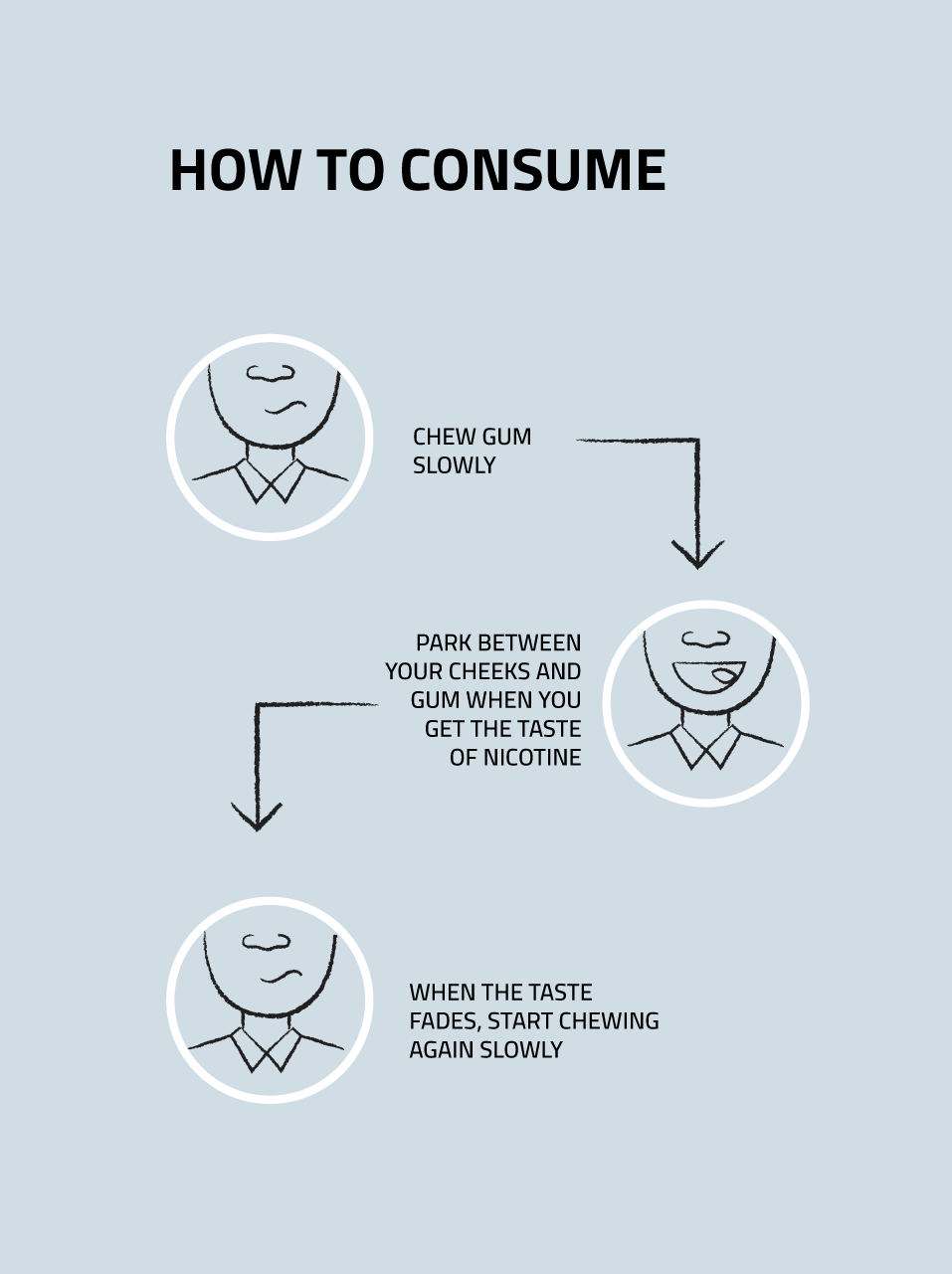 HOW TO CONSUME

CHEW GUM SLOWLY

PARK BETWEEN YOUR CHEEKS AND GUM WHEN YOU GET THE TASTE OF NICOTINE

WHEN THE TASTE FADES, START CHEWING AGAIN SLOWLY