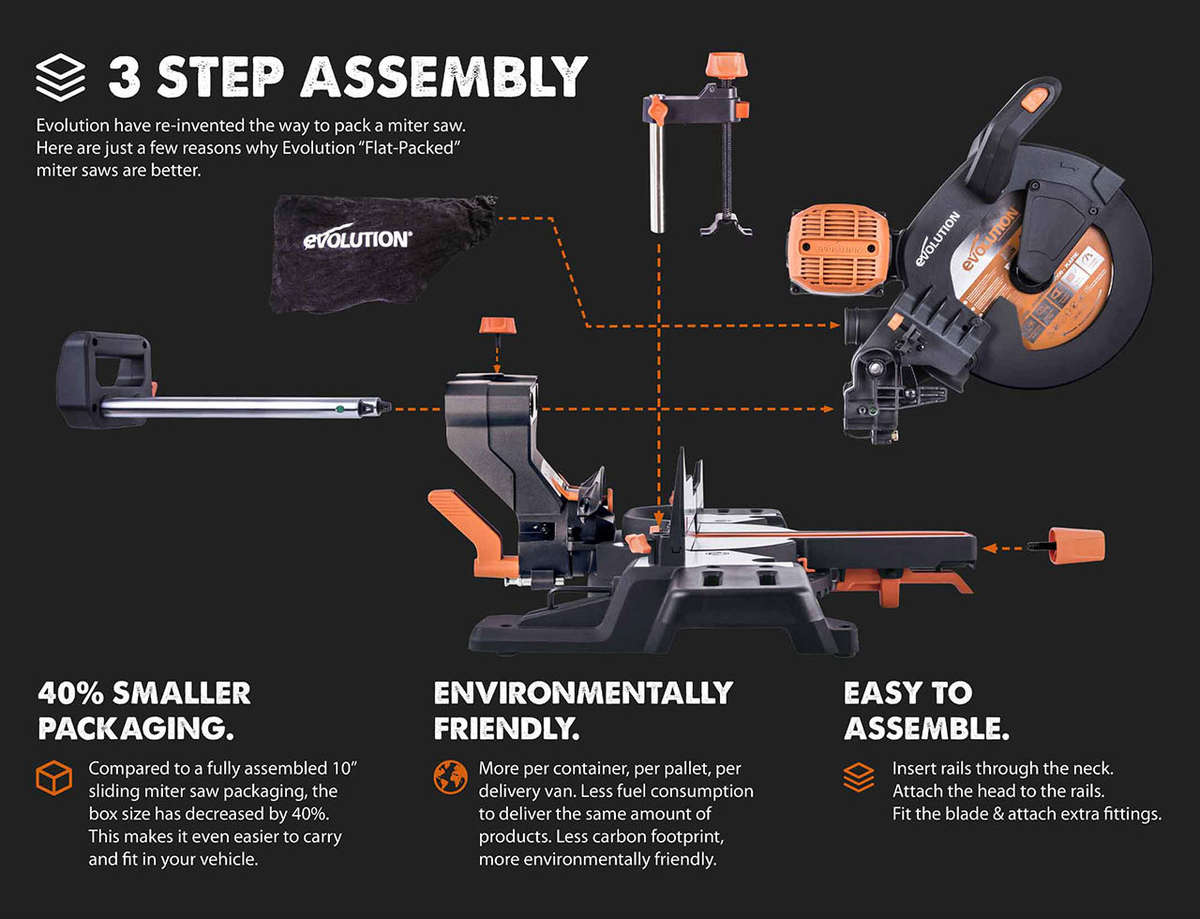 3 STEP ASSEMBLY

Evolution have re-invented the way to pack a miter saw. Here are just a few reasons why Evolution "Flat-Packed" miter saws are better.

evolution

evolution

evolution

40% SMALLER PACKAGING.

Compared to a fully assembled 10" sliding miter saw packaging, the box size has decreased by 40%. This makes it even easier to carry and fit in your vehicle.

ENVIRONMENTALLY FRIENDLY.

More per container, per pallet, per delivery van. Less fuel consumption to deliver the same amount of products. Less carbon footprint, more environmentally friendly.

EASY TO ASSEMBLE.

Insert rails through the neck.
Attach the head to the rails.
Fit the blade & attach extra fittings.