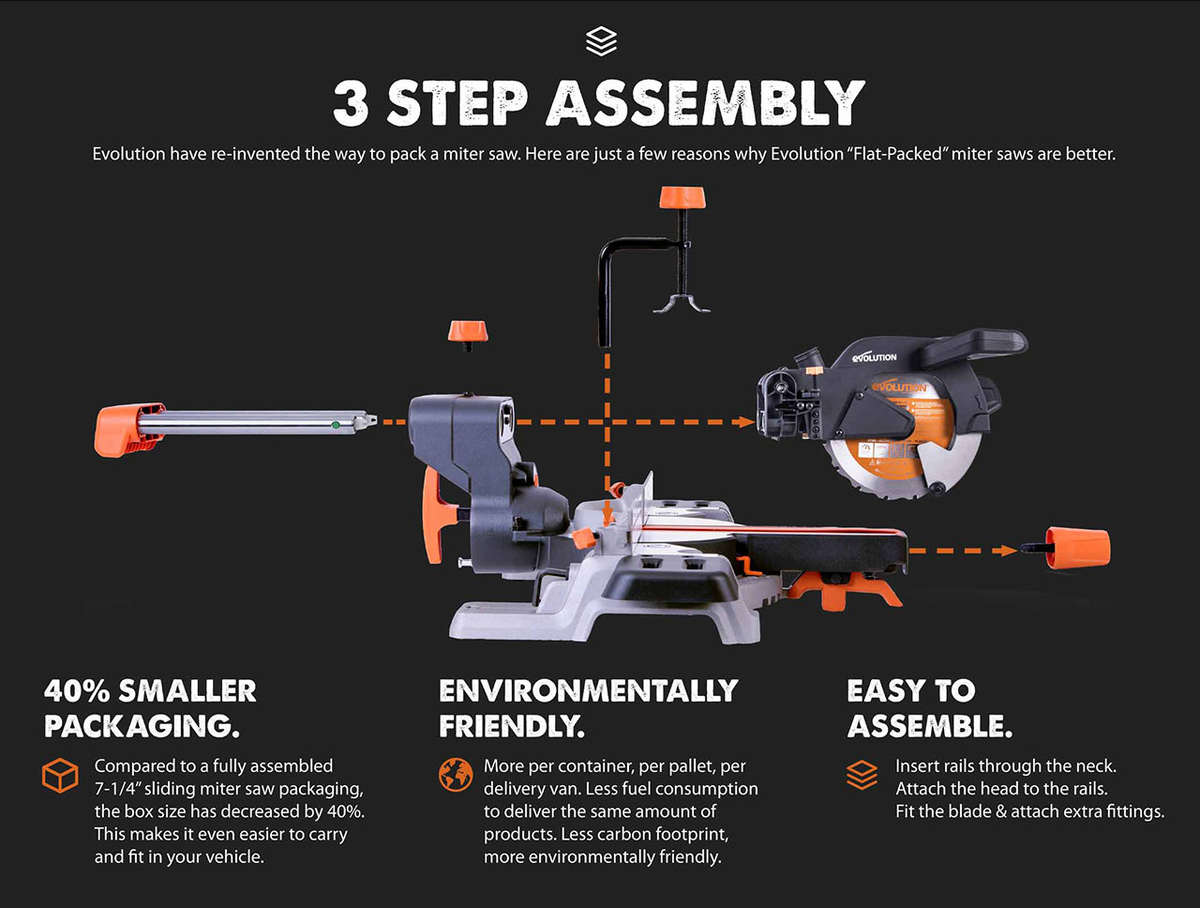 3 STEP ASSEMBLY

Evolution have re-invented the way to pack a miter saw. Here are just a few reasons why Evolution "Flat-Packed" miter saws are better.

EVOLUTION

EVOLUTION

40% SMALLER PACKAGING.

Compared to a fully assembled 7-1/4" sliding miter saw packaging, the box size has decreased by 40%. This makes it even easier to carry and fit in your vehicle.

ENVIRONMENTALLY FRIENDLY.

More per container, per pallet, per delivery van. Less fuel consumption to deliver the same amount of products. Less carbon footprint, more environmentally friendly.

EASY TO ASSEMBLE.

Insert rails through the neck.
Attach the head to the rails.
Fit the blade & attach extra fittings.