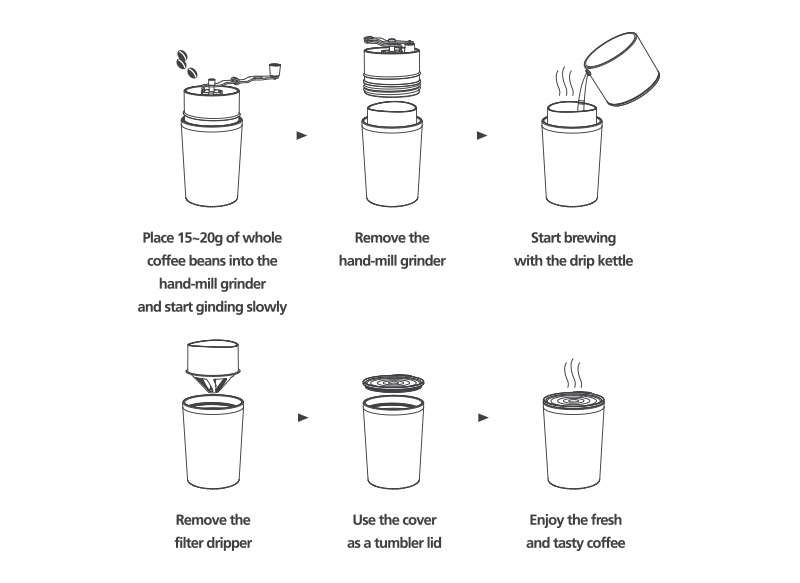 Place 15~20g of whole coffee beans into the hand-mill grinder and start ginding slowly

Remove the hand-mill grinder

Start brewing with the drip kettle

Remove the filter dripper

Use the cover as a tumbler lid

Enjoy the fresh and tasty coffee