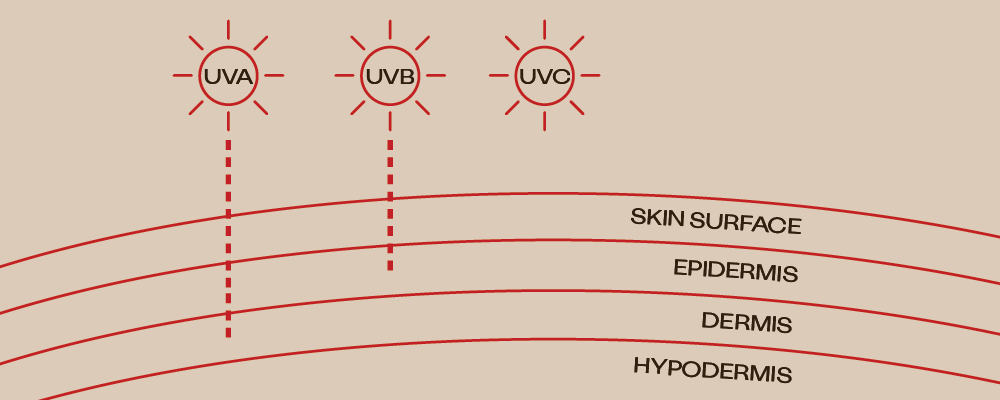 UVA
UVB
UVC
SKIN SURFACE
EPIDERMIS
DERMIS
HYPODERMIS