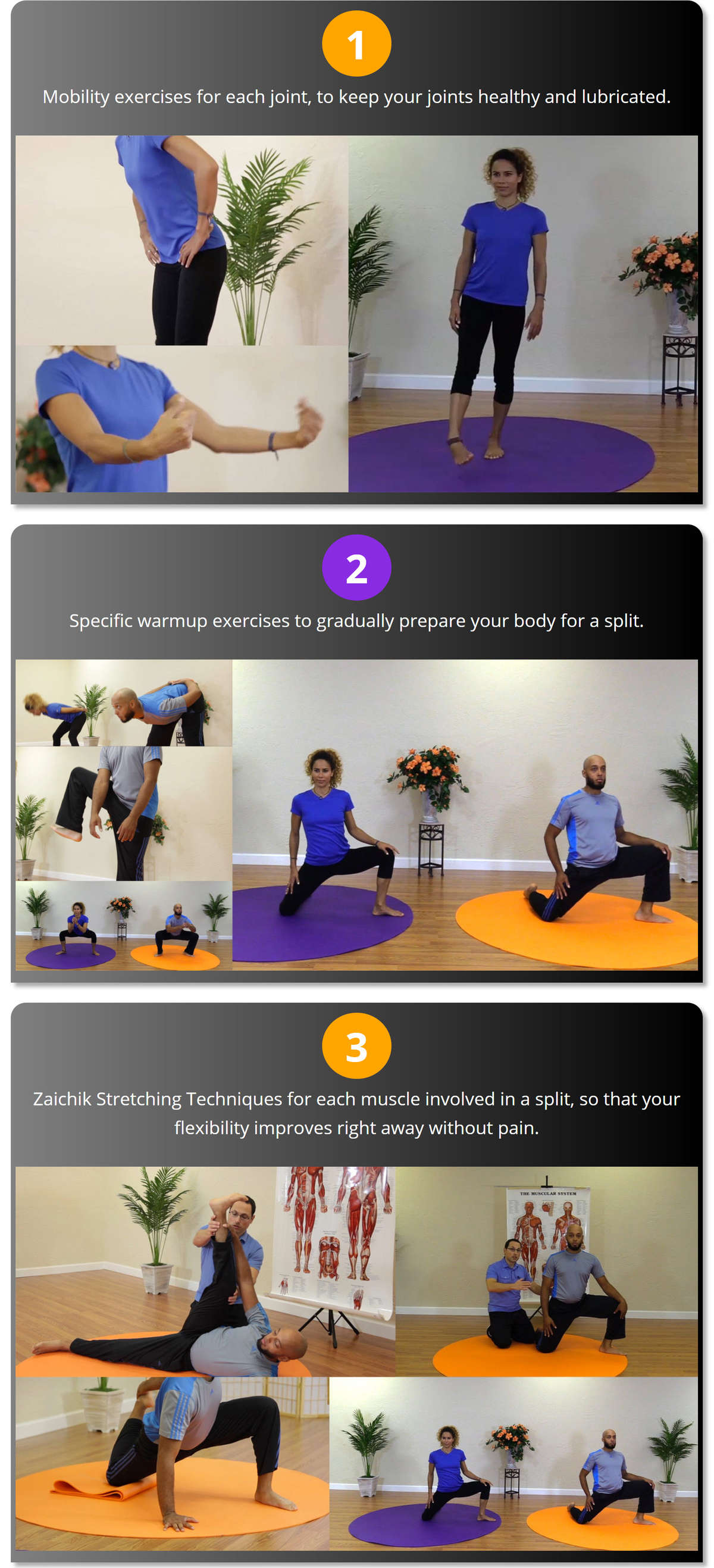 1

Mobility exercises for each joint, to keep your joints healthy and lubricated.

2

Specific warmup exercises to gradually prepare your body for a split.

3

Zaichik Stretching Techniques for each muscle involved in a split, so that your flexibility improves right away without pain.

THE MUSCULAR SYSTEM