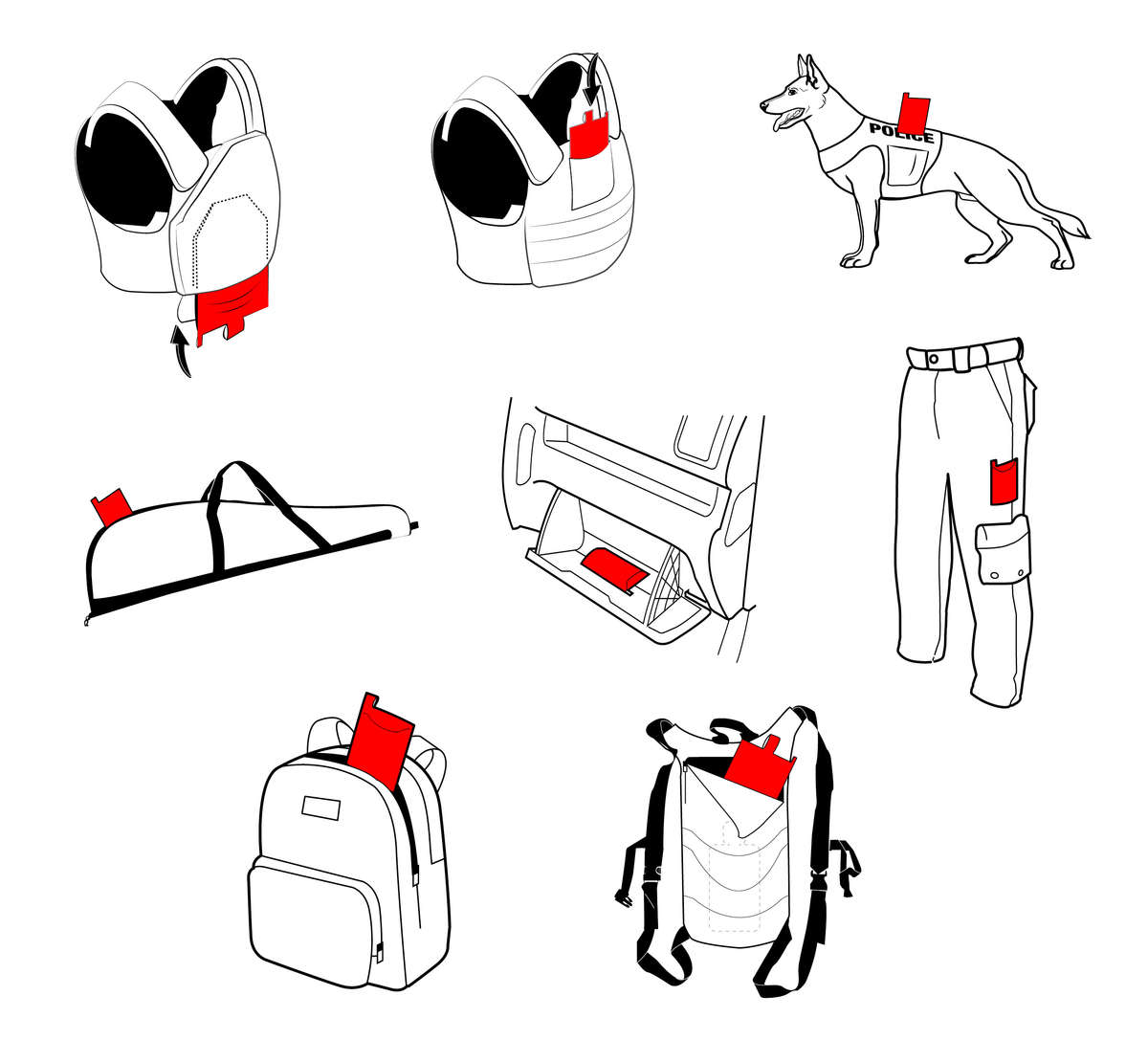 POLICE